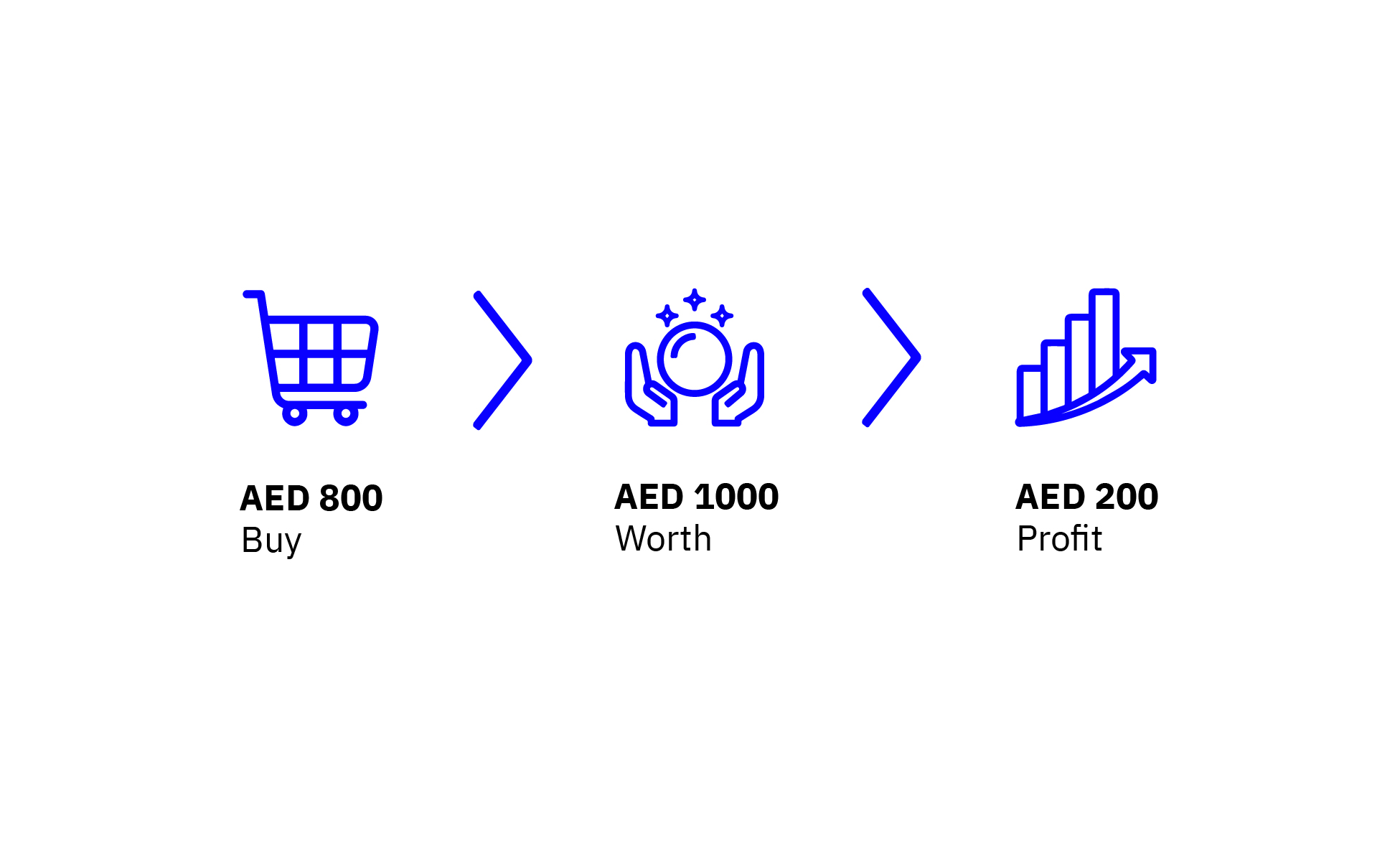 AED 800
Buy

AED 1000
Worth

AED 200
Profit